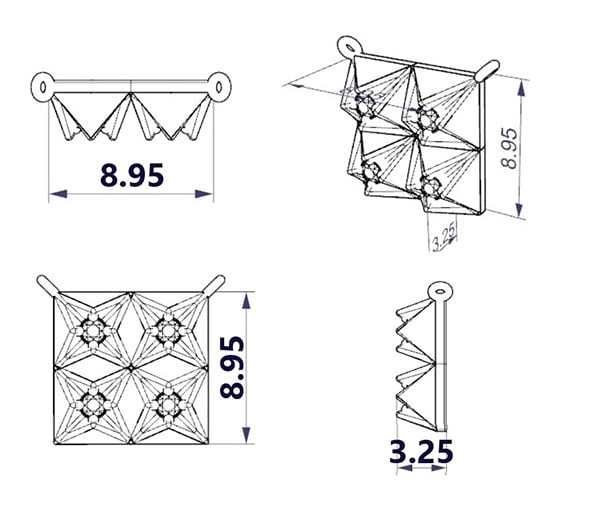 8.95

8.95

3.25

8.95

3.25